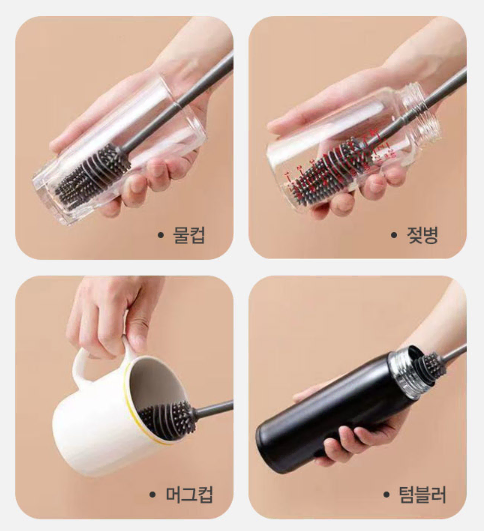 • 물컵

• 젖병

• 머그컵

• 텀블러